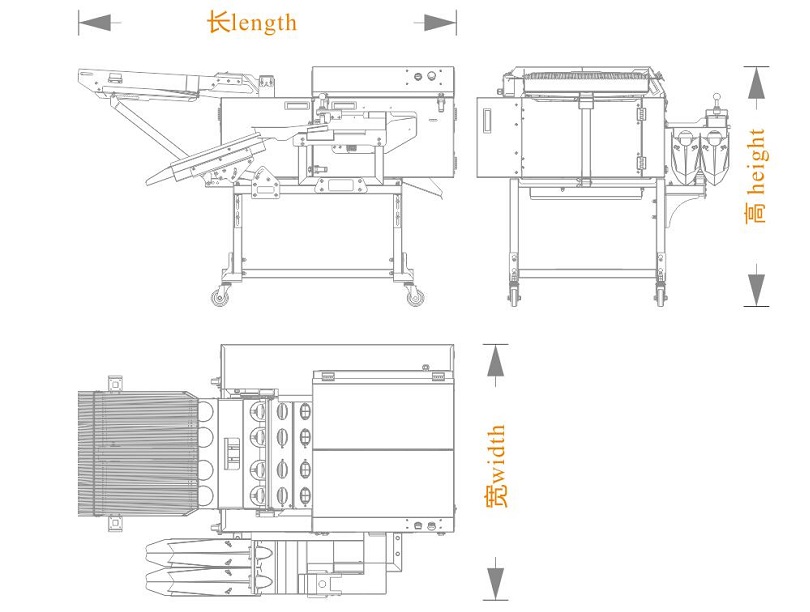 长length

高 height

宽width